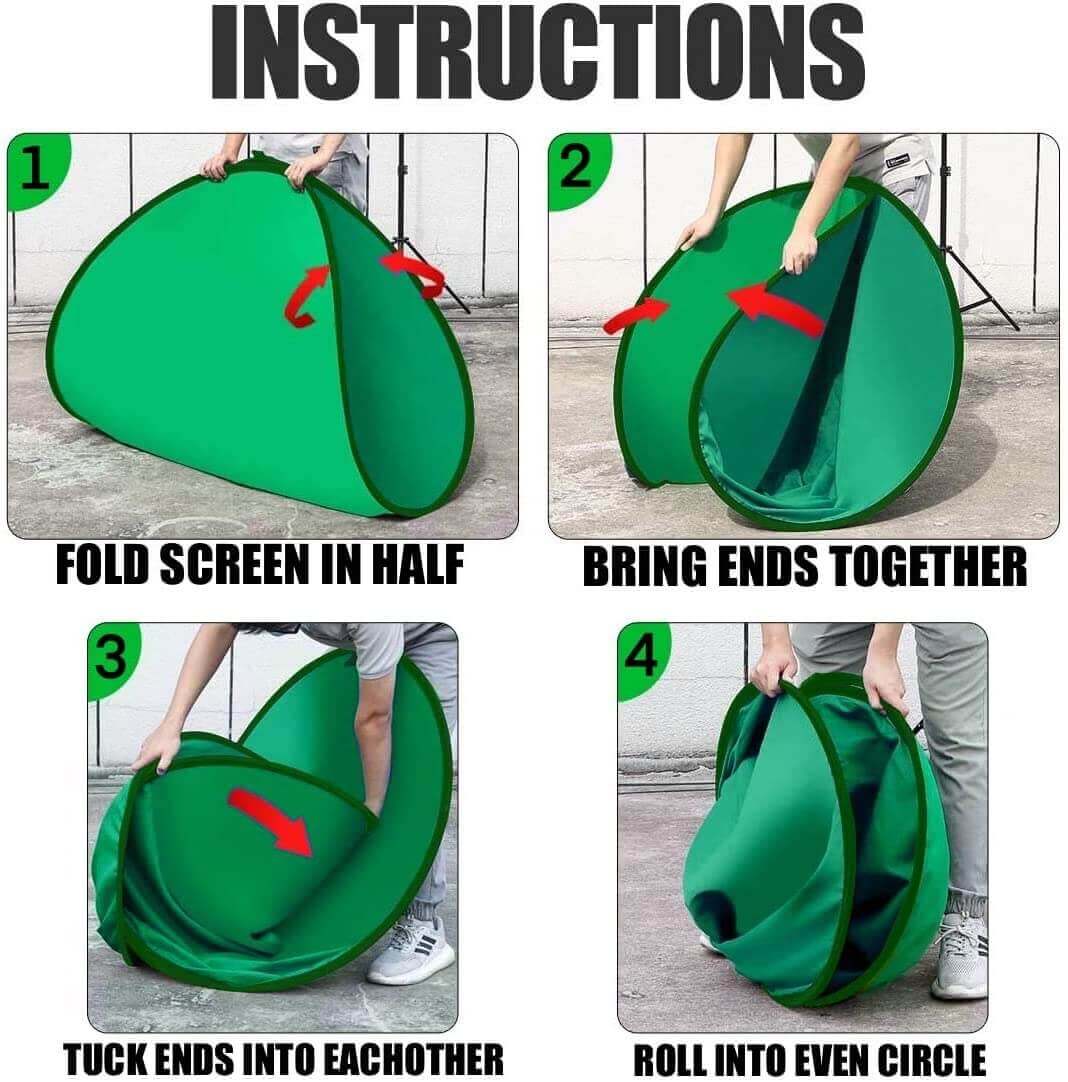 INSTRUCTIONS

1

FOLD SCREEN IN HALF

2

BRING ENDS TOGETHER

3

TUCK ENDS INTO EACHOTHER

4

ROLL INTO EVEN CIRCLE